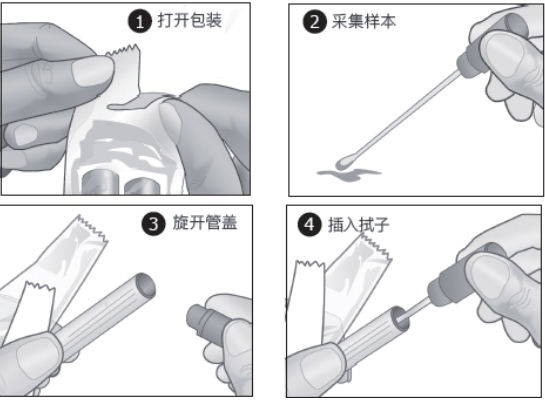 1 打开包装

2 采集样本

3 旋开管盖

4 插入拭子